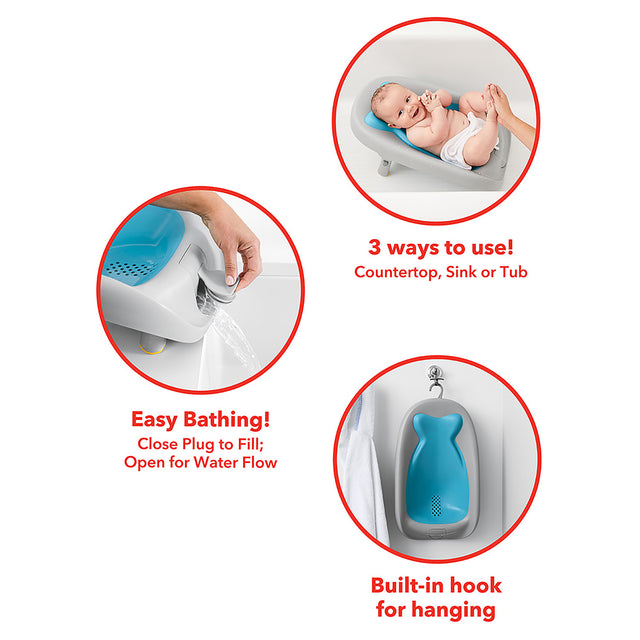 3 ways to use!
Countertop, Sink or Tub

Easy Bathing!
Close Plug to Fill;
Open for Water Flow

Built-in hook
for hanging