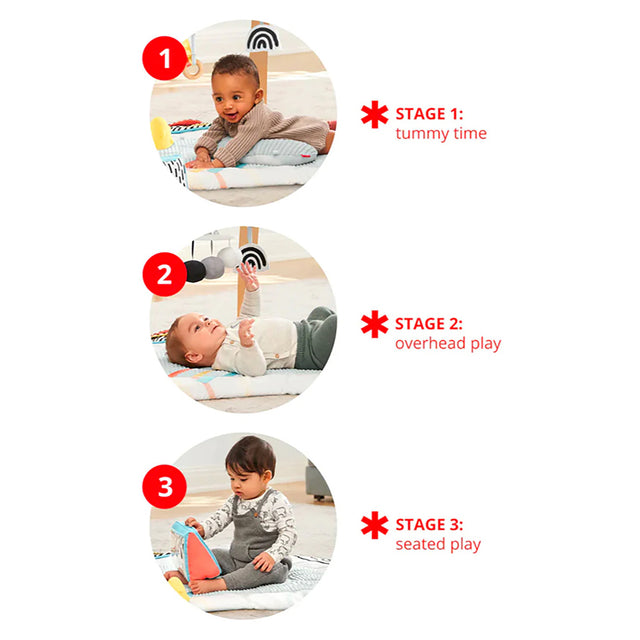 1

STAGE 1:
tummy time

2

STAGE 2:
overhead play

3

STAGE 3:
seated play